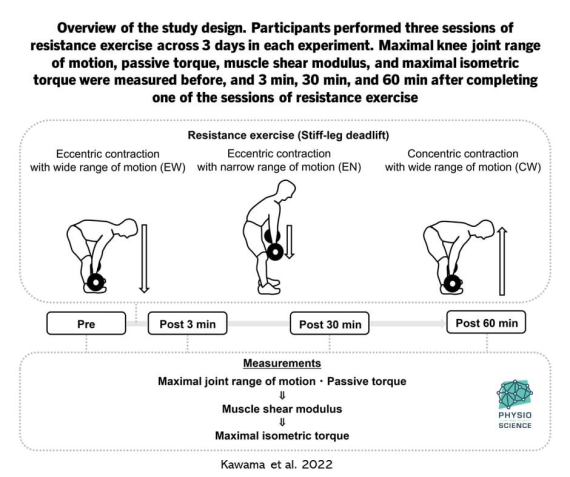 Overview of the study design. Participants performed three sessions of resistance exercise across 3 days in each experiment. Maximal knee joint range of motion, passive torque, muscle shear modulus, and maximal isometric torque were measured before, and 3 min, 30 min, and 60 min after completing one of the sessions of resistance exercise

Resistance exercise (Stiff-leg deadlift)

Eccentric contraction with wide range of motion (EW)

Eccentric contraction with narrow range of motion (EN)

Concentric contraction with wide range of motion (CW)

Pre

Post 3 min

Post 30 min

Post 60 min

Measurements

Maximal joint range of motion・Passive torque

⇓

Muscle shear modulus

⇓

Maximal isometric torque

PHYSIO SCIENCE

Kawama et al. 2022